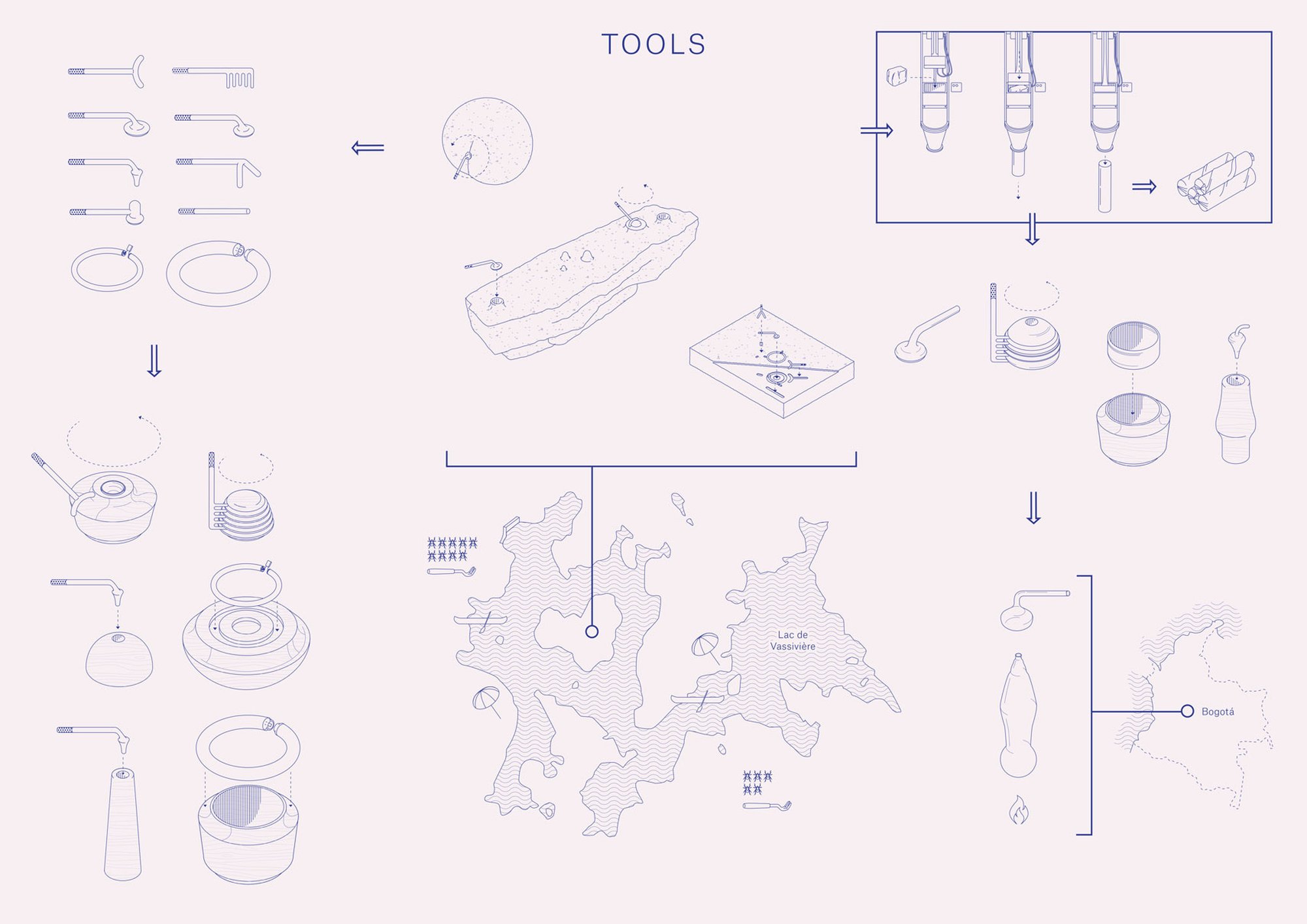 TOOLS

Lac de Vassivière

Bogotá