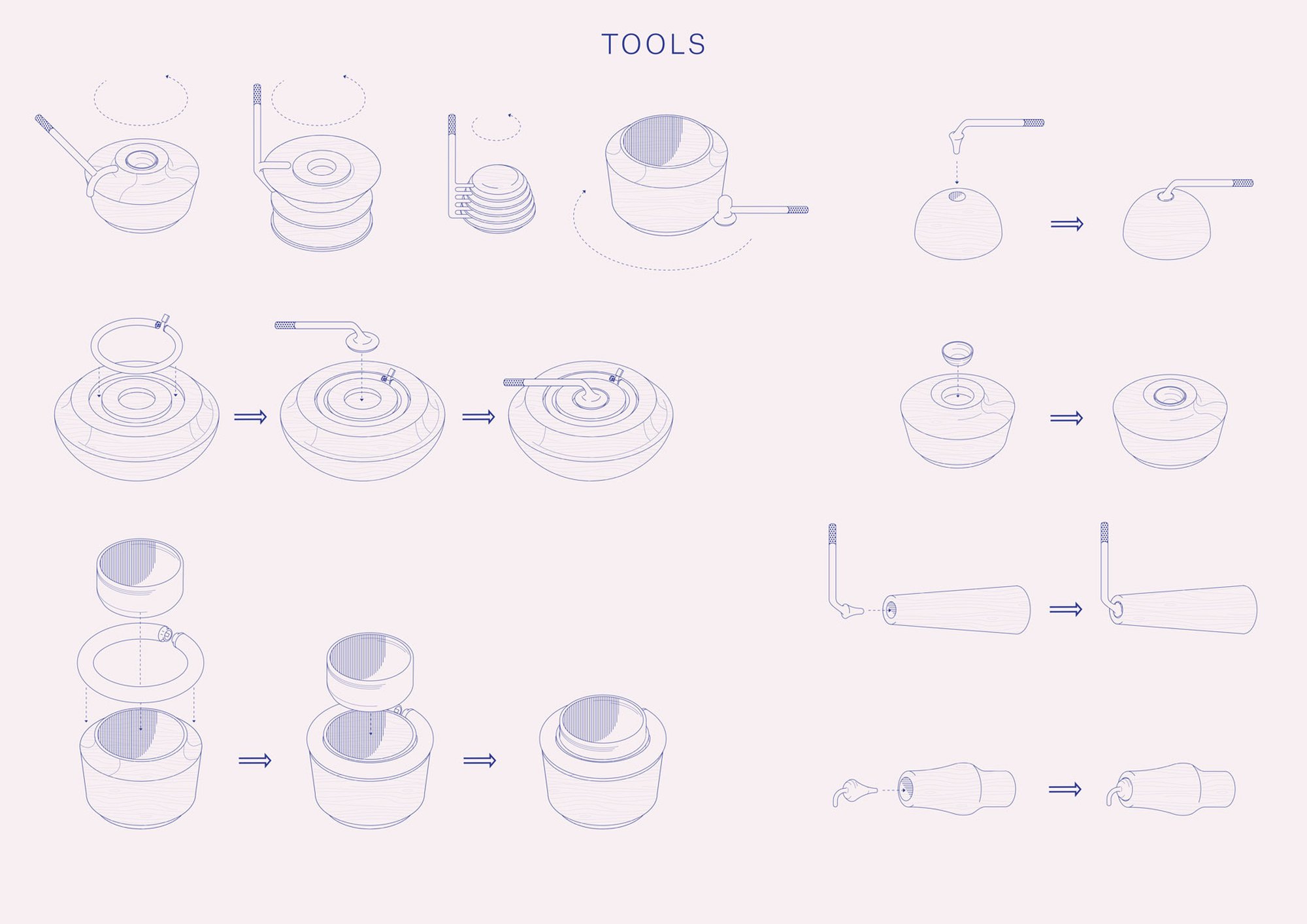 TOOLS