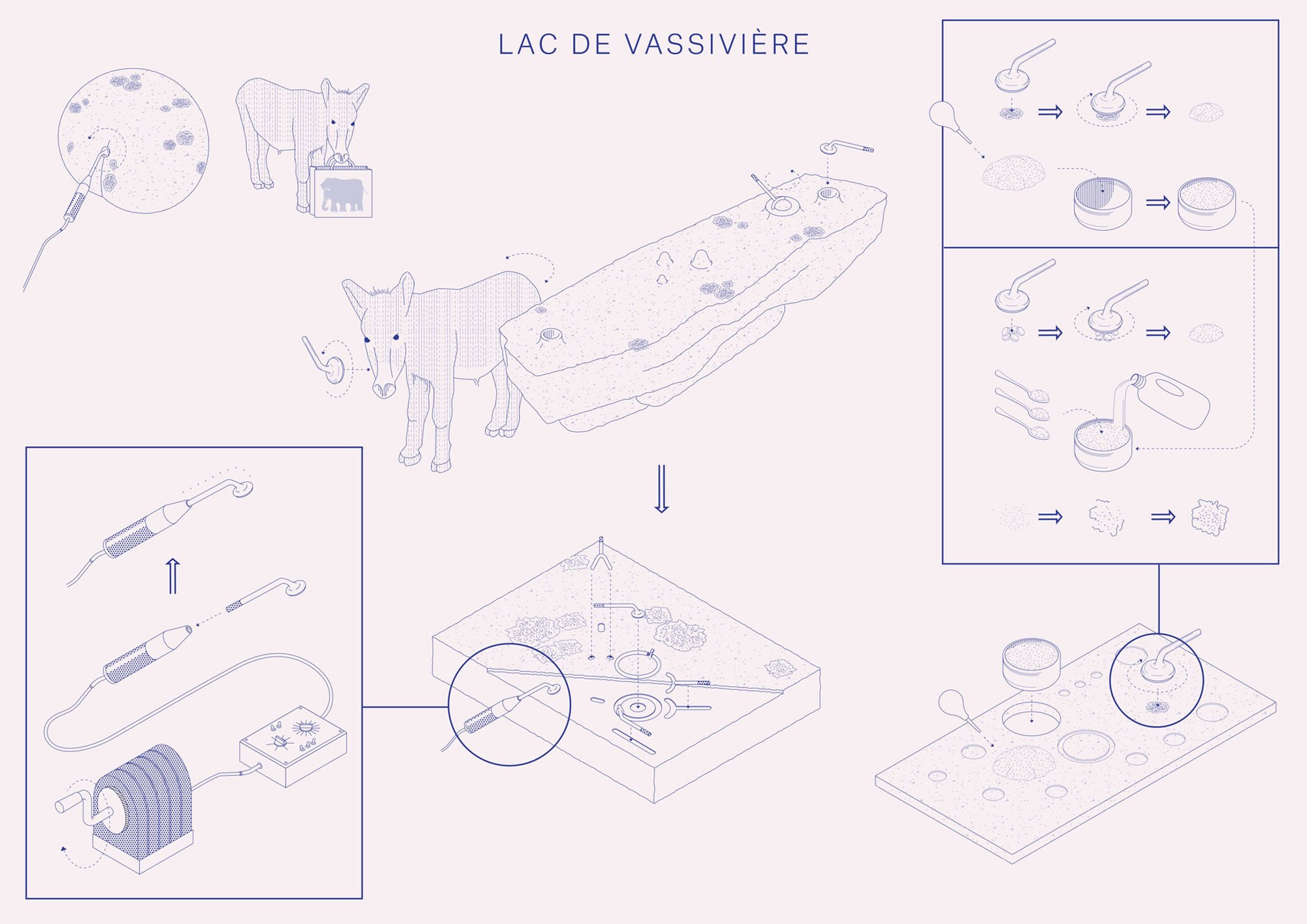 LAC DE VASSIVIÈRE